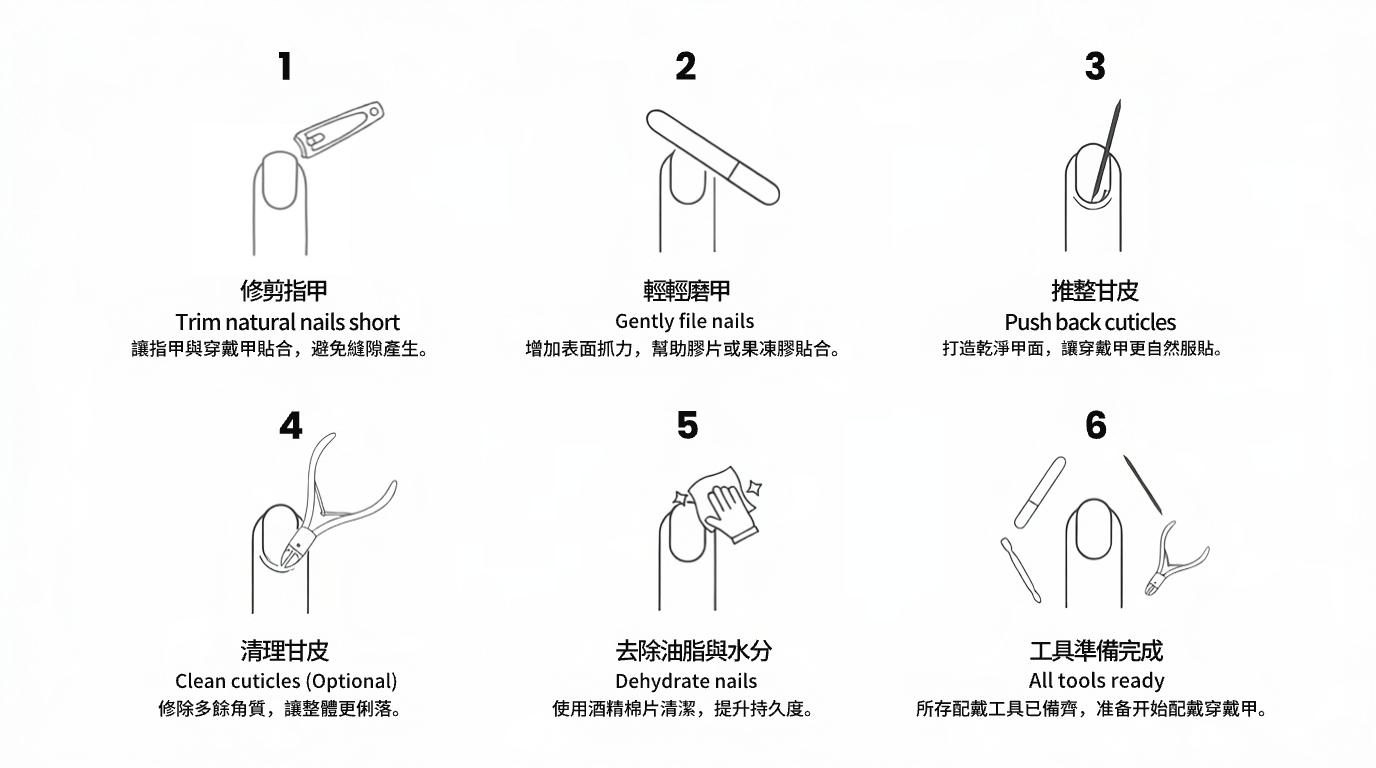 1

修剪指甲
Trim natural nails short
讓指甲與穿戴甲貼合，避免縫隙產生。

2

輕輕磨甲
Gently file nails
增加表面抓力，幫助膠片或果凍膠貼合。

3

推整甘皮
Push back cuticles
打造乾淨甲面，讓穿戴甲更自然服貼。

4

清理甘皮
Clean cuticles (Optional)
修除多餘角質，讓整體更俐落。

5

去除油脂與水分
Dehydrate nails
使用酒精棉片清潔，提升持久度。

6

工具準備完成
All tools ready
所存配戴工具已備齊，准备开始配戴穿戴甲。