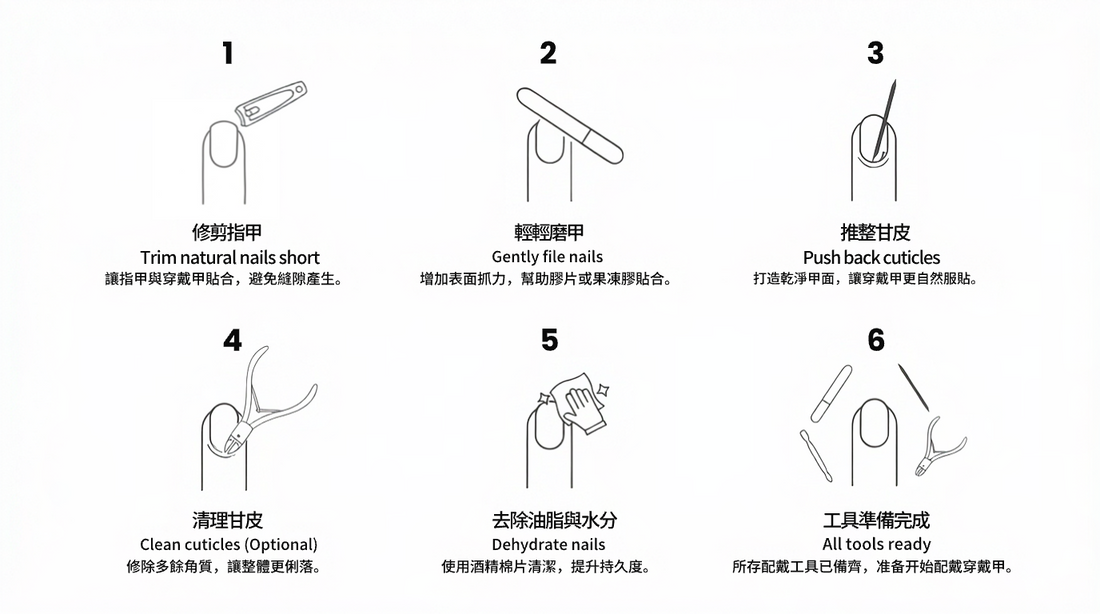 1

修剪指甲
Trim natural nails short
讓指甲與穿戴甲貼合，避免縫隙產生。

2

輕輕磨甲
Gently file nails
增加表面抓力，幫助膠片或果凍膠貼合。

3

推整甘皮
Push back cuticles
打造乾淨甲面，讓穿戴甲更自然服貼。

4

清理甘皮
Clean cuticles (Optional)
修除多餘角質，讓整體更俐落。

5

去除油脂與水分
Dehydrate nails
使用酒精棉片清潔，提升持久度。

6

工具準備完成
All tools ready
所存配戴工具已備齊，准备开始配戴穿戴甲。